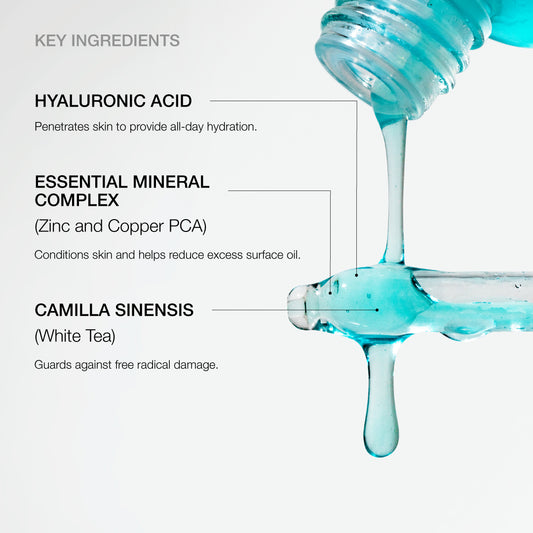 KEY INGREDIENTS

HYALURONIC ACID

Penetrates skin to provide all-day hydration.

ESSENTIAL MINERAL COMPLEX

(Zinc and Copper PCA)

Conditions skin and helps reduce excess surface oil.

CAMILLA SINENSIS

(White Tea)

Guards against free radical damage.