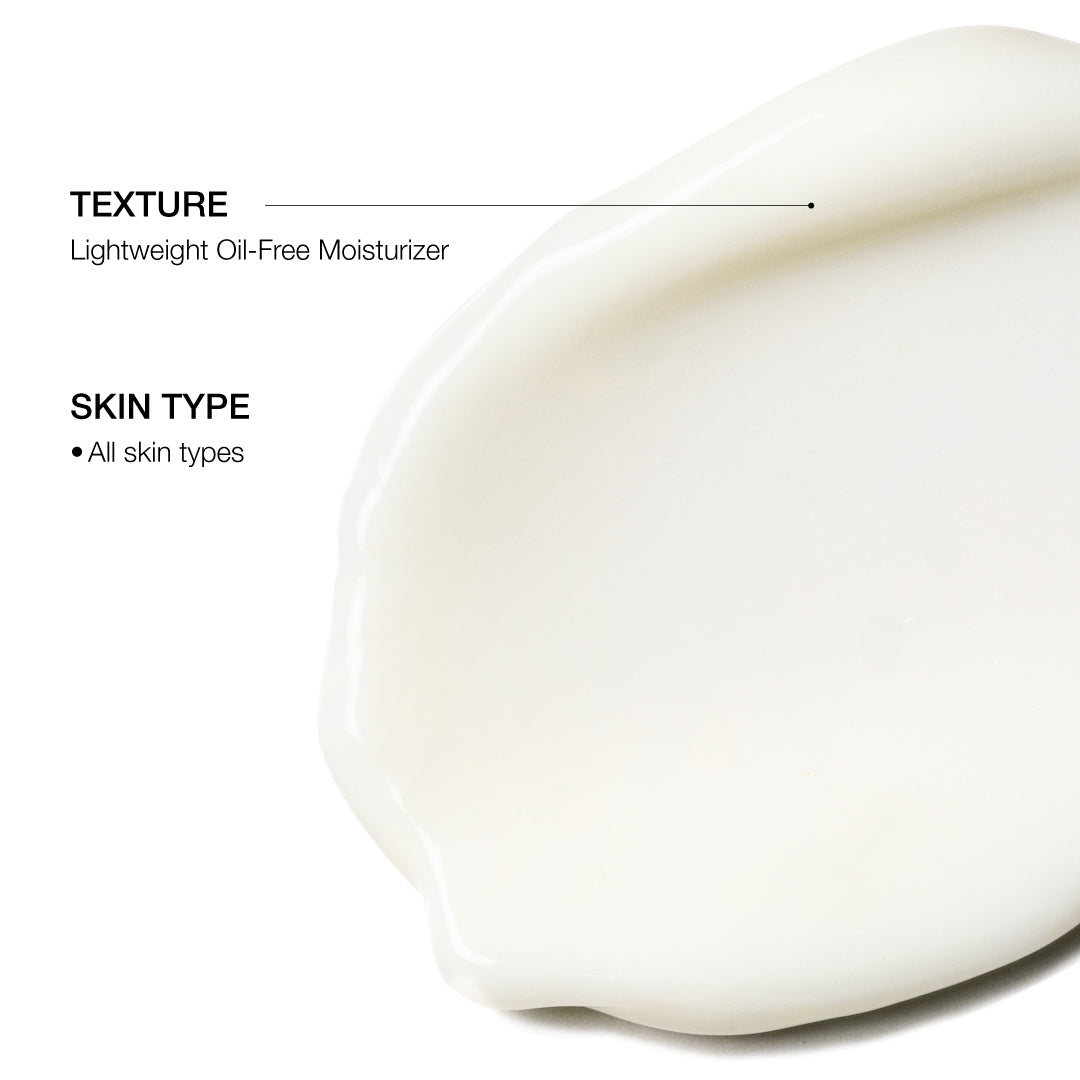 TEXTURE
Lightweight Oil-Free Moisturizer

SKIN TYPE
• All skin types