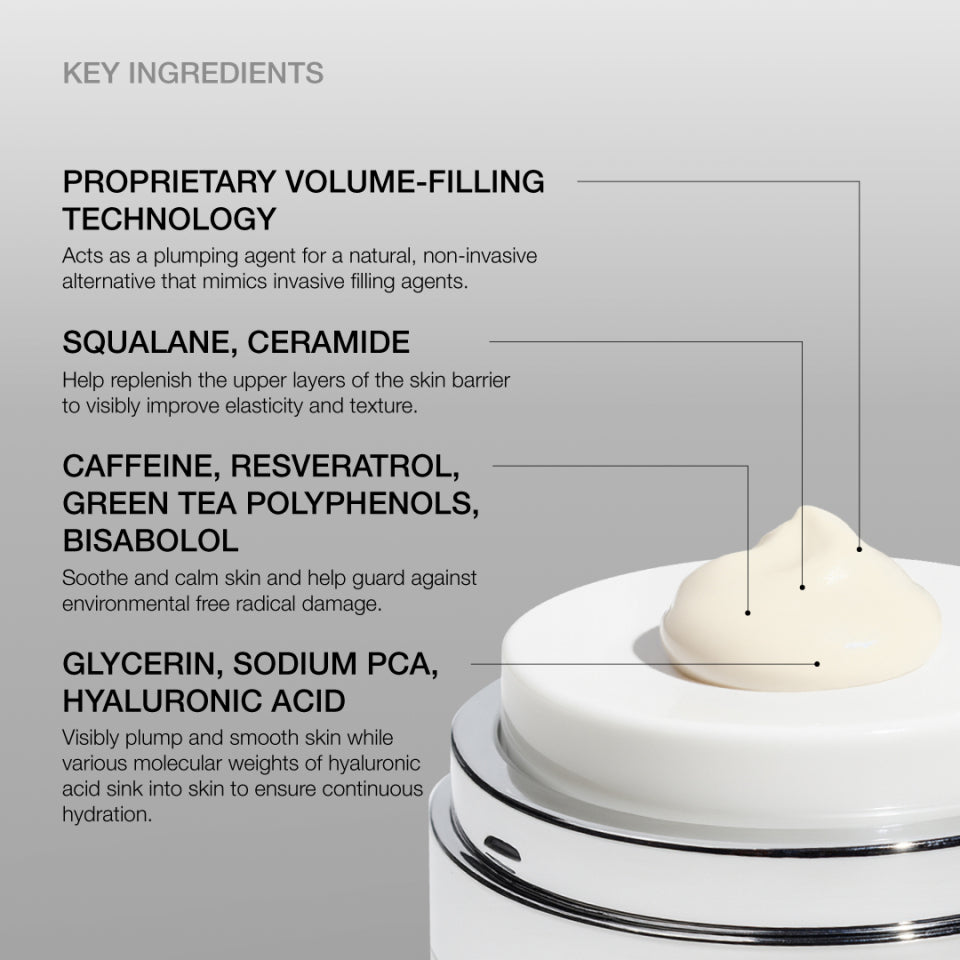 KEY INGREDIENTS

PROPRIETARY VOLUME-FILLING TECHNOLOGY

Acts as a plumping agent for a natural, non-invasive alternative that mimics invasive filling agents.

SQUALANE, CERAMIDE

Help replenish the upper layers of the skin barrier to visibly improve elasticity and texture.

CAFFEINE, RESVERATROL, GREEN TEA POLYPHENOLS, BISABOLOL

Soothe and calm skin and help guard against environmental free radical damage.

GLYCERIN, SODIUM PCA, HYALURONIC ACID

Visibly plump and smooth skin while various molecular weights of hyaluronic acid sink into skin to ensure continuous hydration.