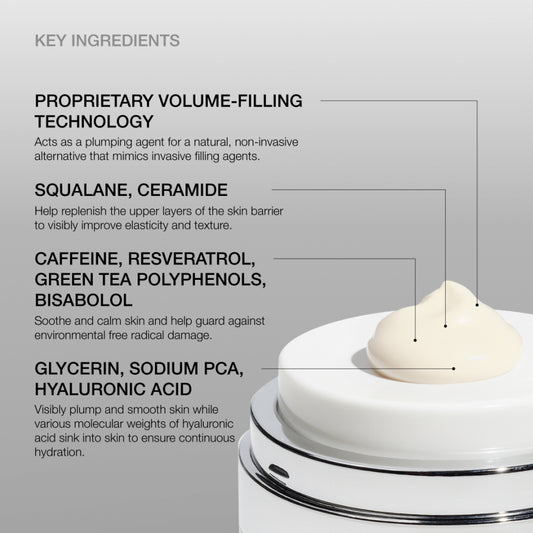 KEY INGREDIENTS

PROPRIETARY VOLUME-FILLING TECHNOLOGY

Acts as a plumping agent for a natural, non-invasive alternative that mimics invasive filling agents.

SQUALANE, CERAMIDE

Help replenish the upper layers of the skin barrier to visibly improve elasticity and texture.

CAFFEINE, RESVERATROL, GREEN TEA POLYPHENOLS, BISABOLOL

Soothe and calm skin and help guard against environmental free radical damage.

GLYCERIN, SODIUM PCA, HYALURONIC ACID

Visibly plump and smooth skin while various molecular weights of hyaluronic acid sink into skin to ensure continuous hydration.